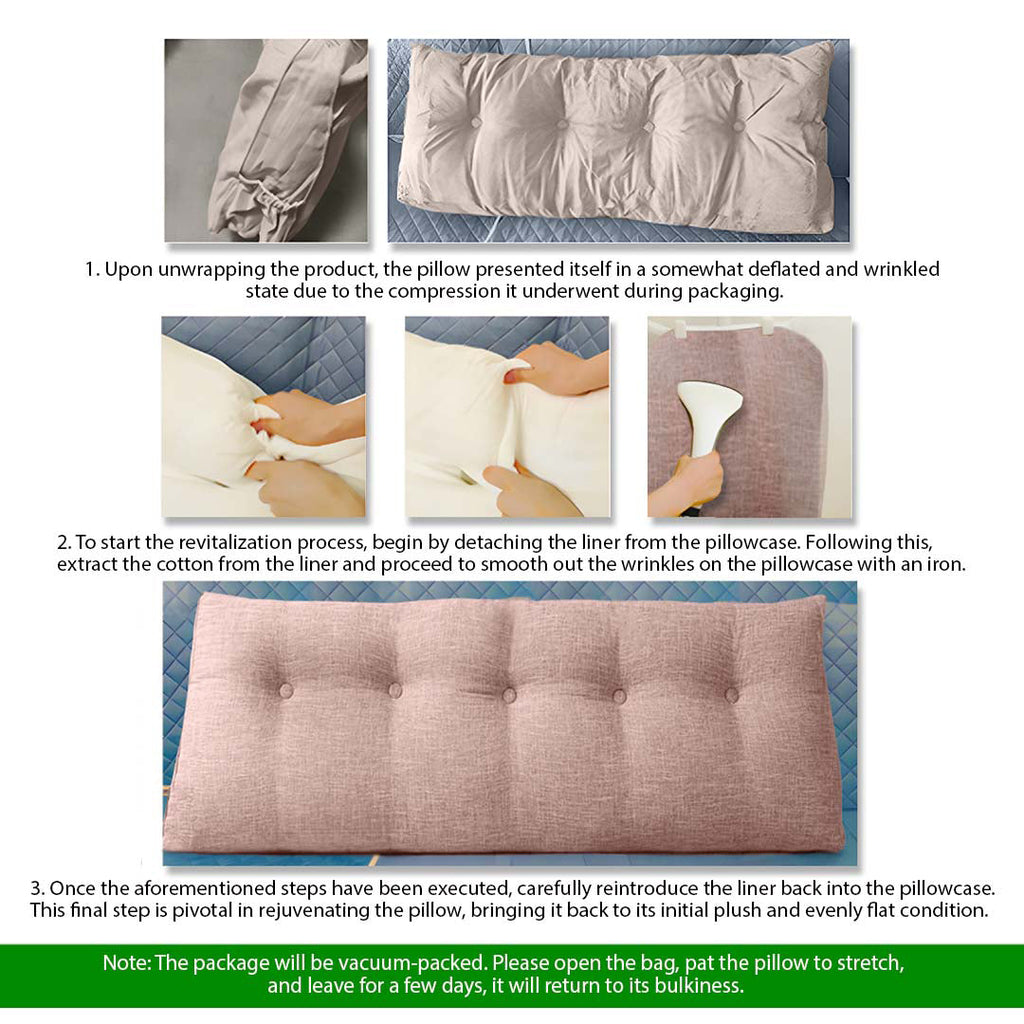 1. Upon unwrapping the product, the pillow presented itself in a somewhat deflated and wrinkled state due to the compression it underwent during packaging.

2. To start the revitalization process, begin by detaching the liner from the pillowcase. Following this, extract the cotton from the liner and proceed to smooth out the wrinkles on the pillowcase with an iron.

3. Once the aforementioned steps have been executed, carefully reintroduce the liner back into the pillowcase. This final step is pivotal in rejuvenating the pillow, bringing it back to its initial plush and evenly flat condition.

Note: The package will be vacuum-packed. Please open the bag, pat the pillow to stretch, and leave for a few days, it will return to its bulkiness.