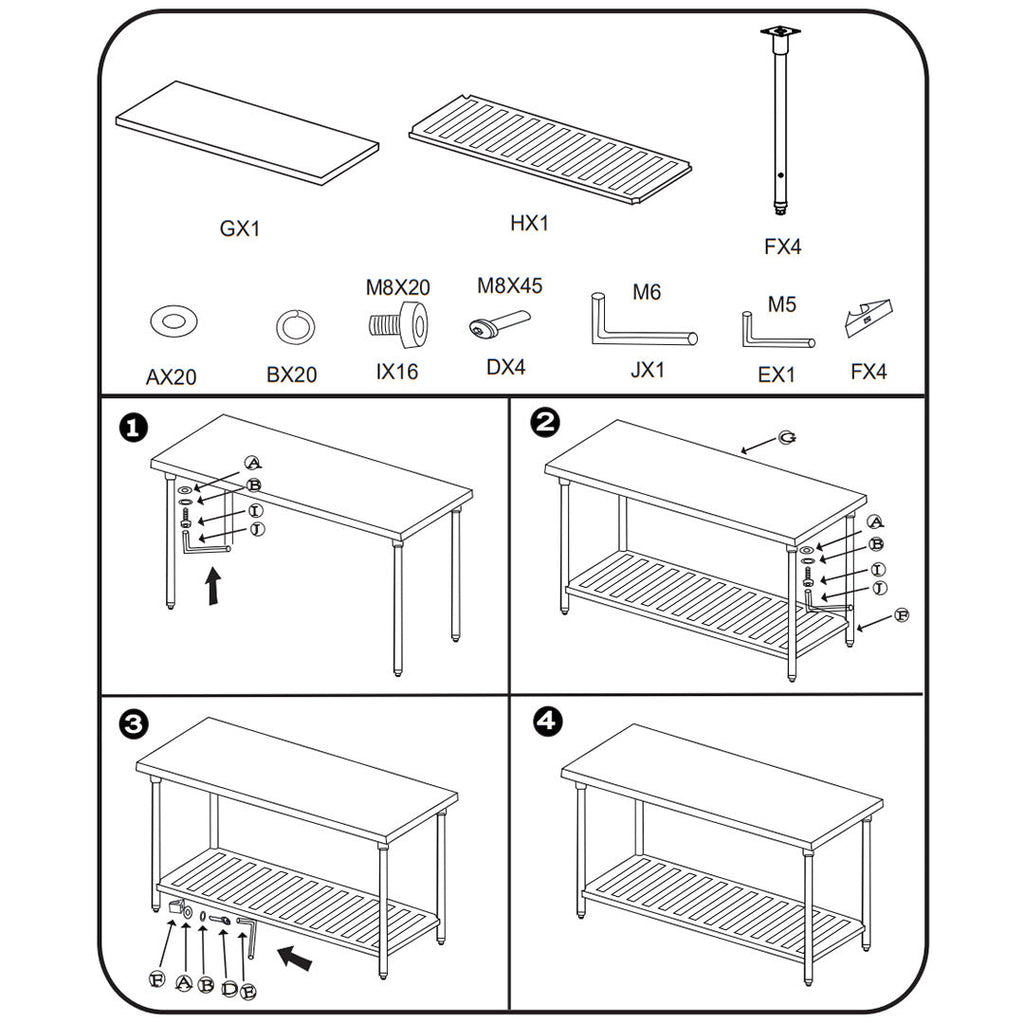 GX1

HX1

FX4

AX20

BX20

M8X20
IX16

M8X45
DX4

M6
JX1

M5
EX1

FX4

1
A
B
I
J

2
G
A
B
I
J
F

3
F A B D E

4